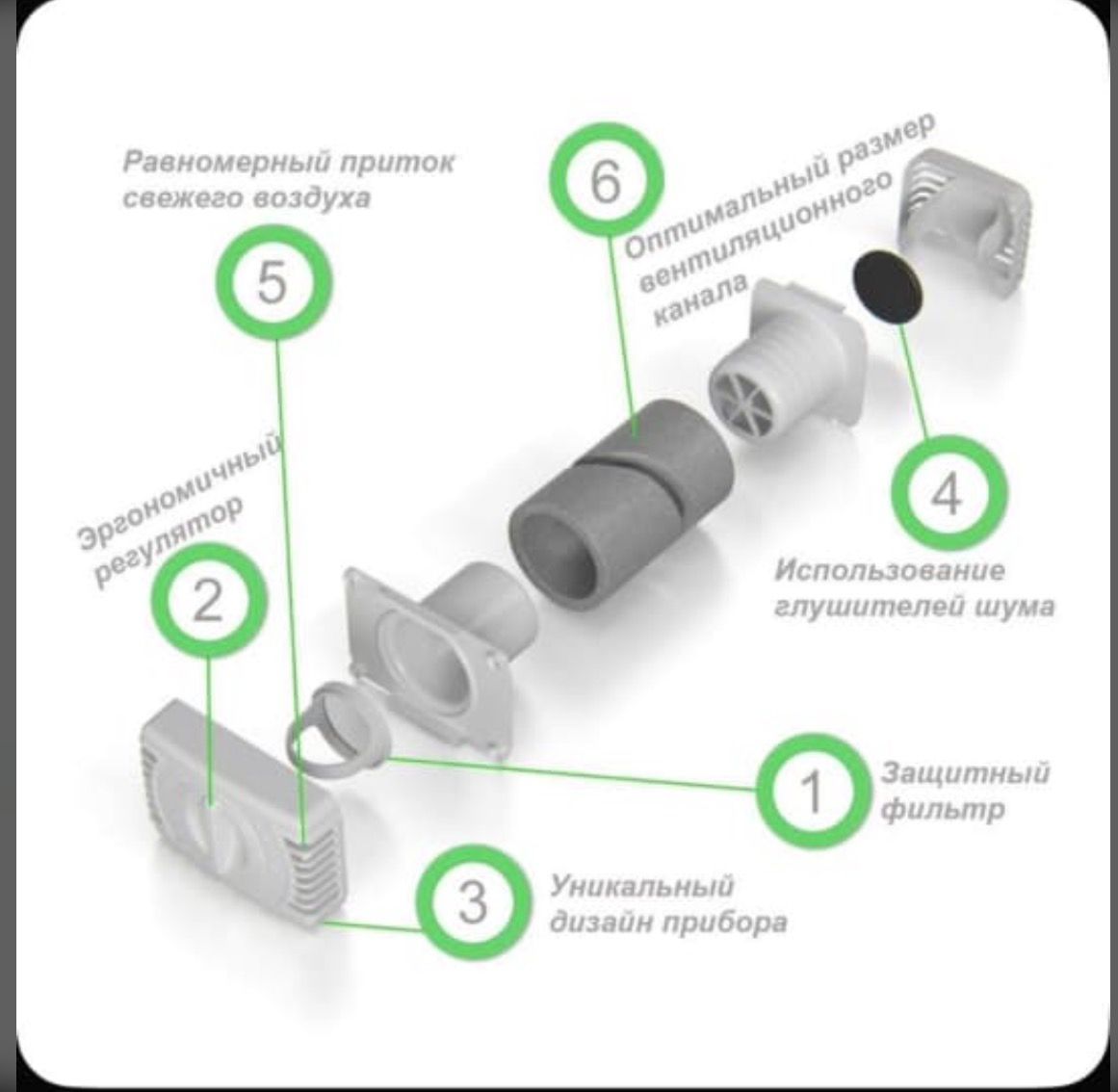 Равномерный приток свежего воздуха

5

6

Оптимальный размер вентиляционного канала

Эргономичный регулятор

2

4

Использование глушителей шума

1

Защитный фильтр

3

Уникальный дизайн прибора